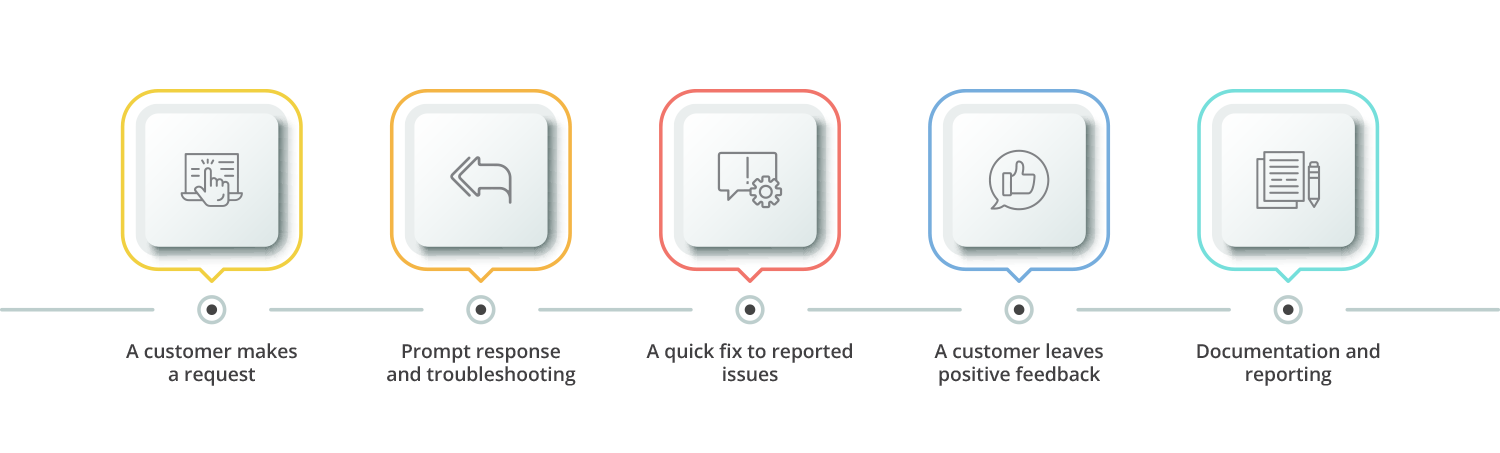 A customer makes a request

Prompt response and troubleshooting

A quick fix to reported issues

A customer leaves positive feedback

Documentation and reporting