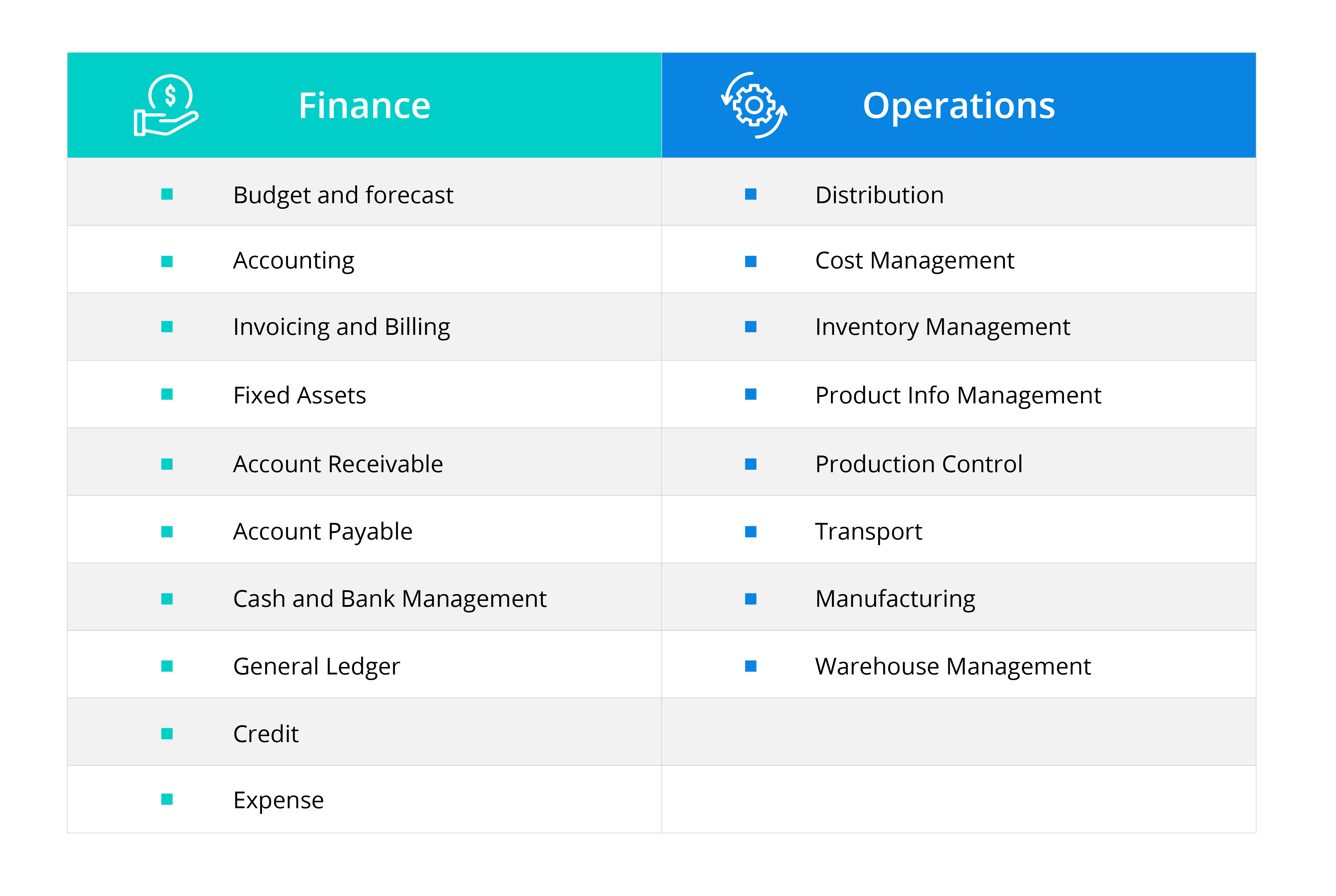 | Finance | Operations |
|---|---|
| Budget and forecast | Distribution |
| Accounting | Cost Management |
| Invoicing and Billing | Inventory Management |
| Fixed Assets | Product Info Management |
| Account Receivable | Production Control |
| Account Payable | Transport |
| Cash and Bank Management | Manufacturing |
| General Ledger | Warehouse Management |
| Credit | |
| Expense | |