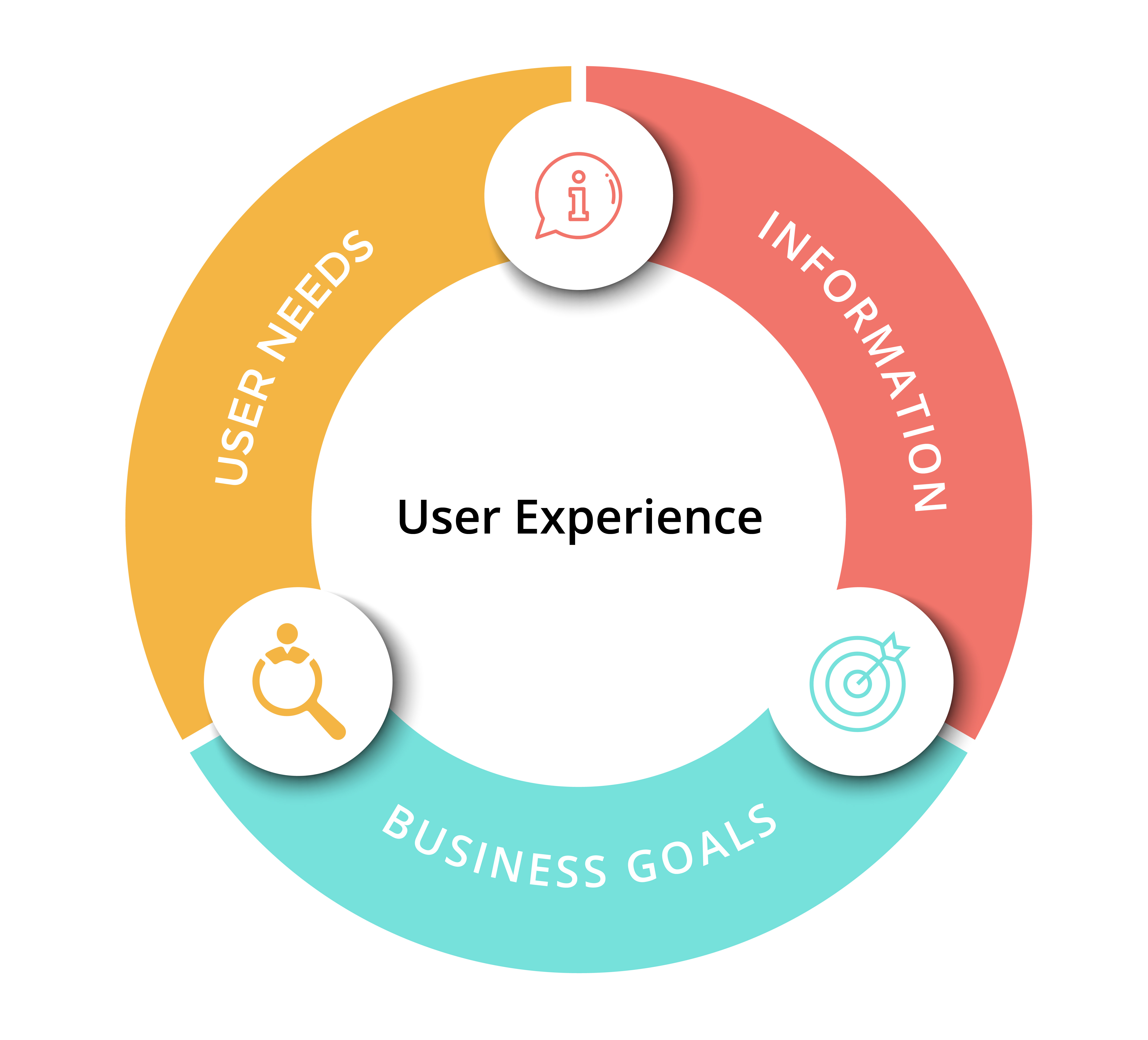 USER NEEDS

INFORMATION

User Experience

BUSINESS GOALS