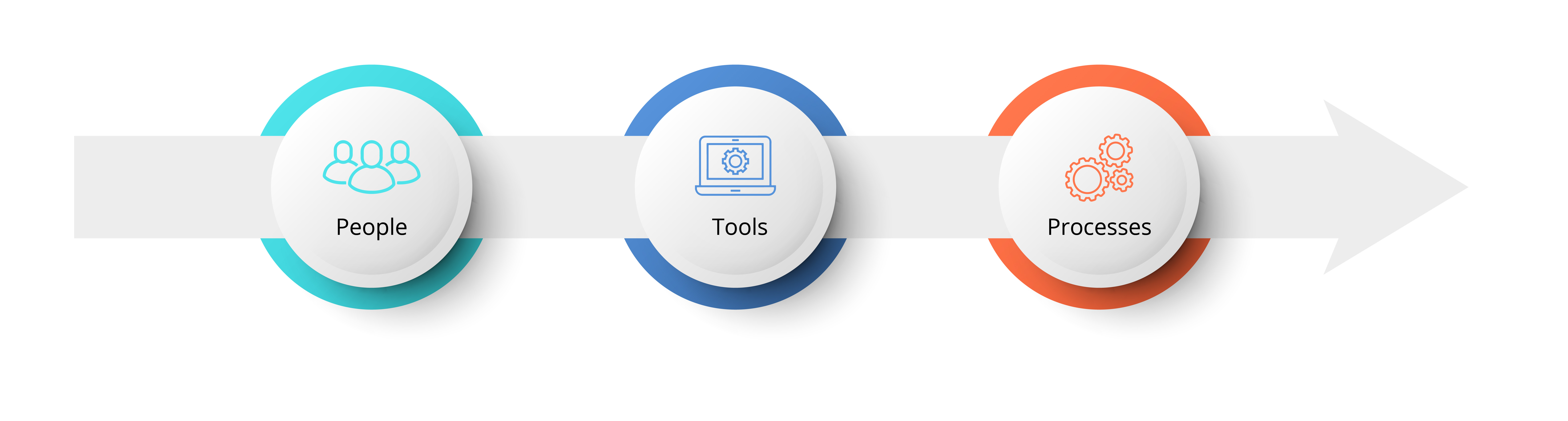 People

Tools

Processes