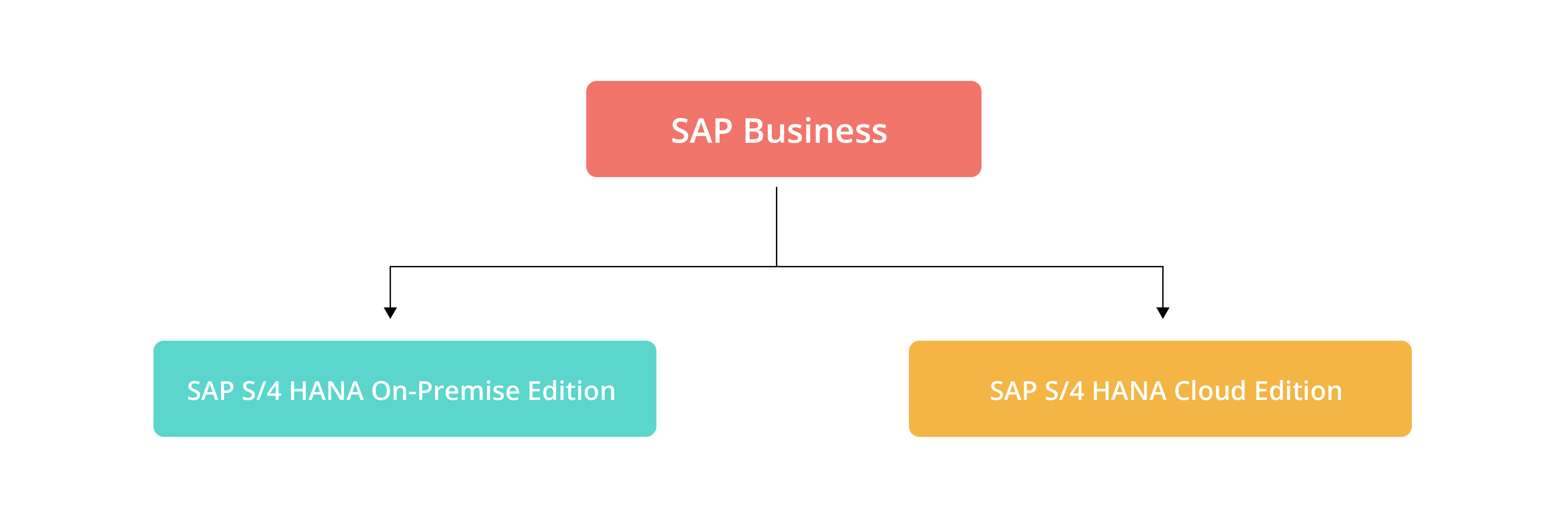 SAP Business

SAP S/4 HANA On-Premise Edition

SAP S/4 HANA Cloud Edition