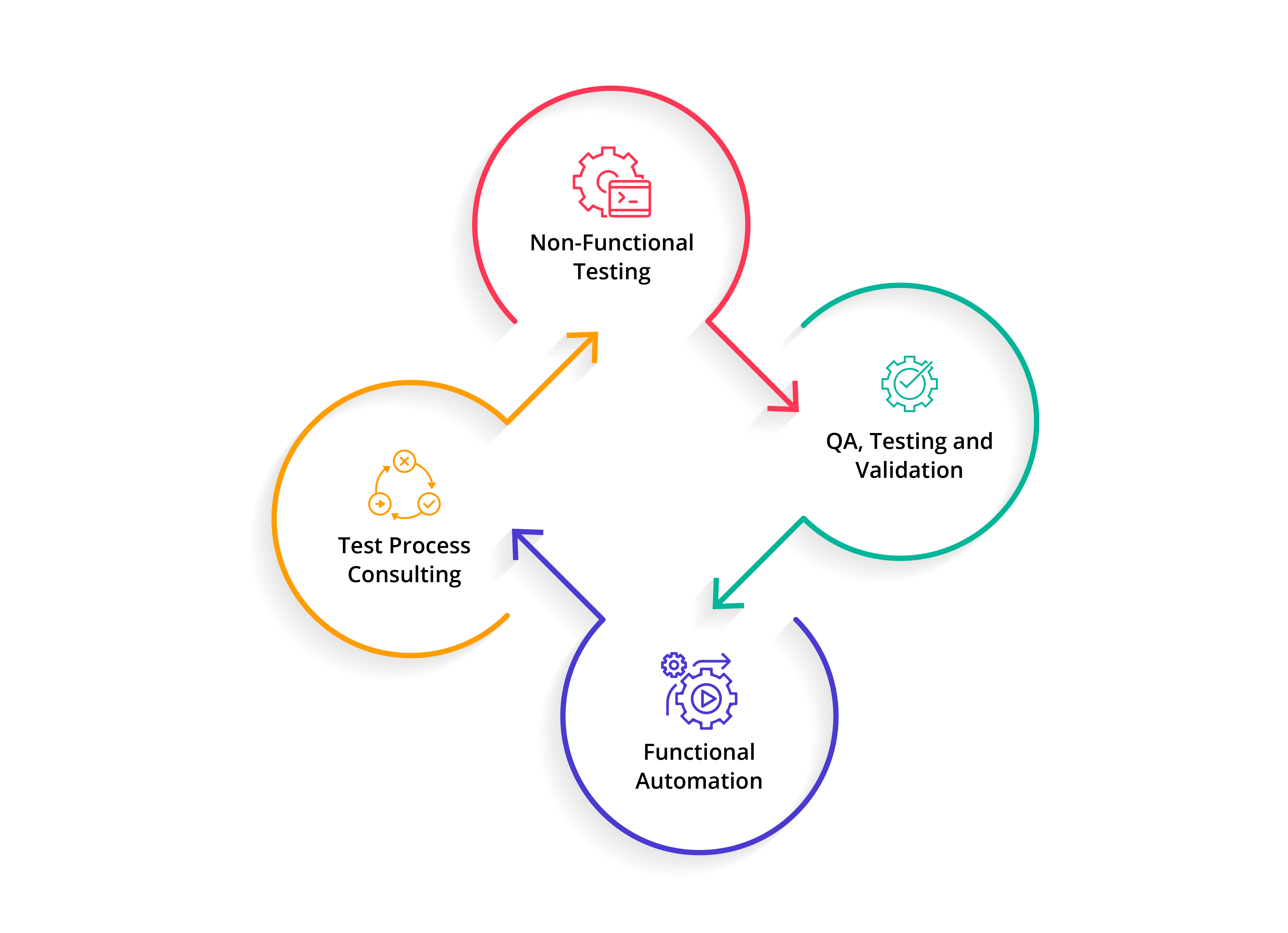 Non-Functional Testing

QA, Testing and Validation

Functional Automation

Test Process Consulting